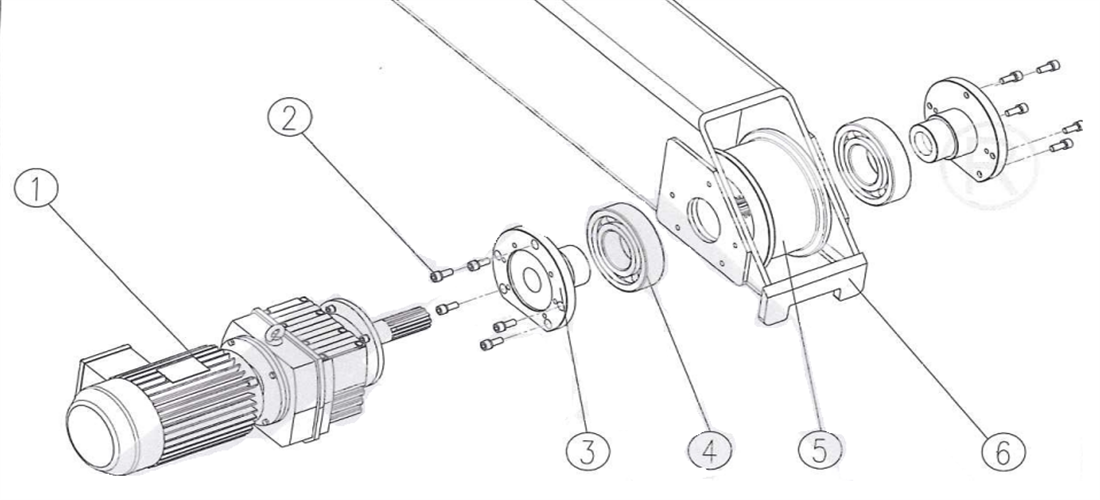 2
1
3
4
5
6